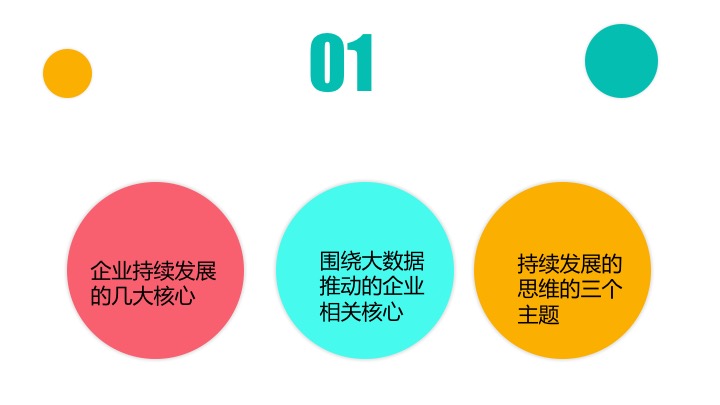 01

企业持续发展的几大核心

围绕大数据推动的企业相关核心

持续发展的思维的三个主题